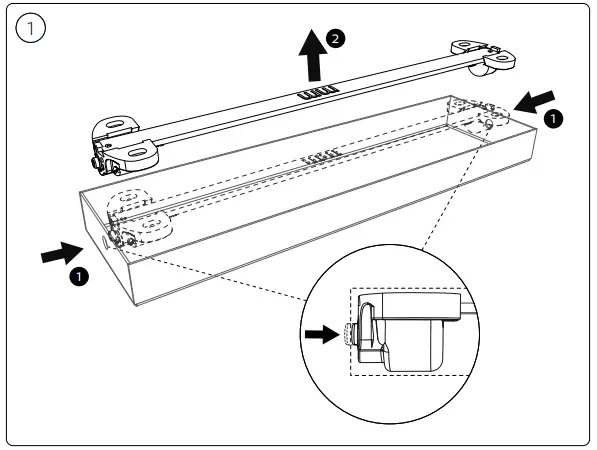 1

2

1

1