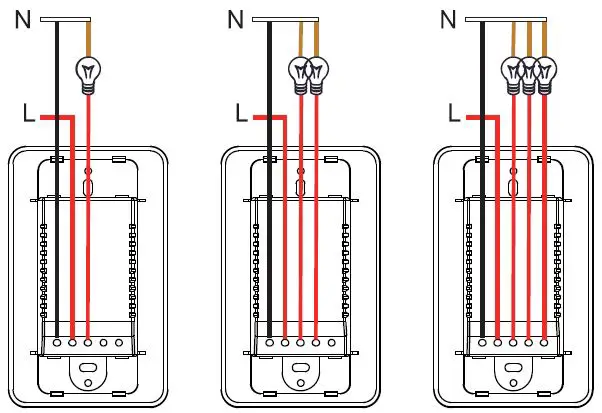 N
L
N
L
N
L