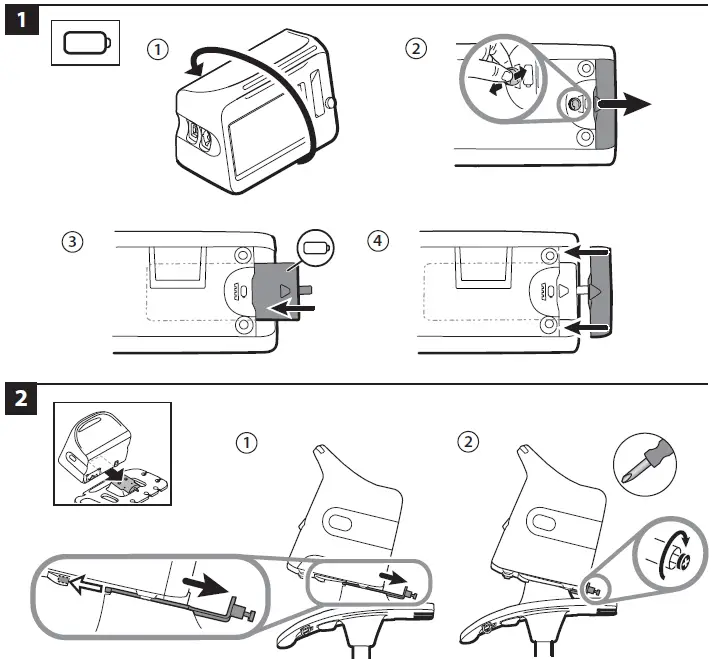 1

①

②

③

④

2

①

②