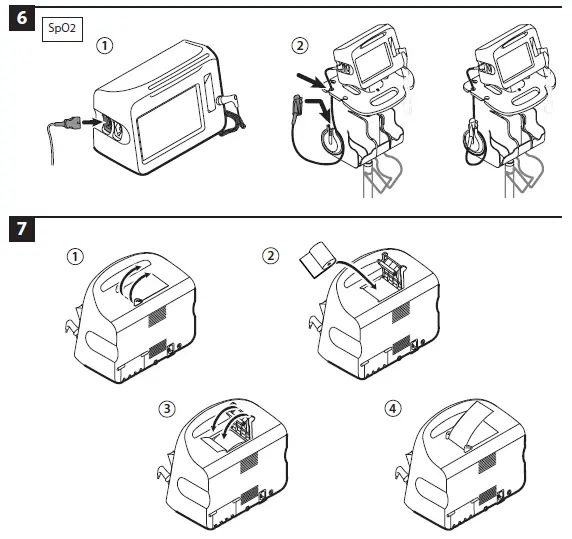 6

SpO2

1

2

7

1

2

3

4