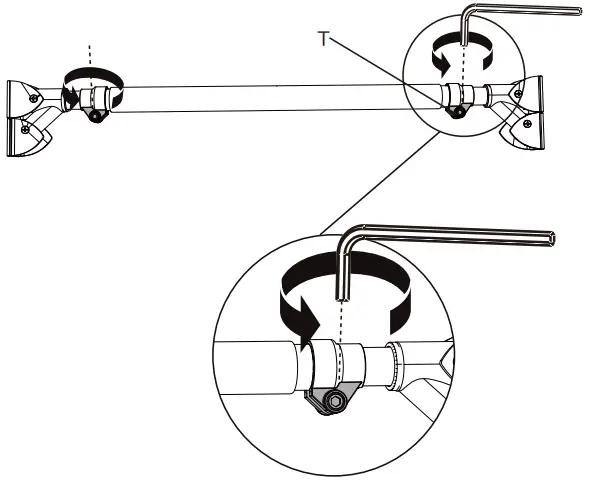 T