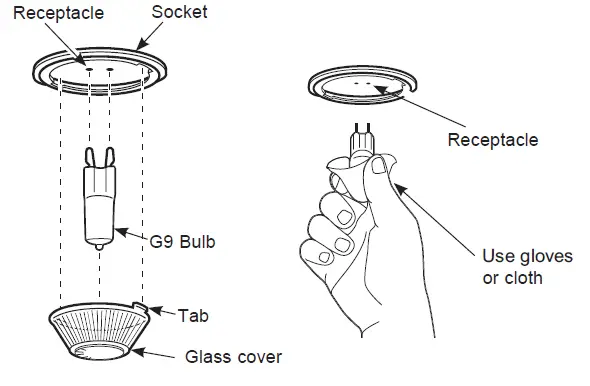 Receptacle
Socket
G9 Bulb
Tab
Glass cover
Receptacle
Use gloves or cloth