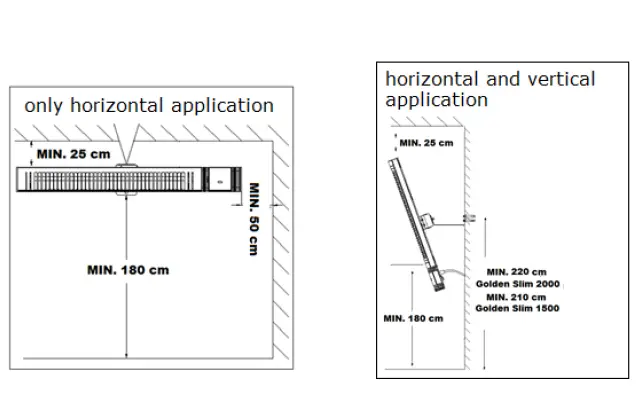 only horizontal application

MIN. 25 cm

MIN. 50 cm

MIN. 180 cm

horizontal and vertical application

MIN. 25 cm

MIN. 220 cm
Golden Slim 2000
MIN. 210 cm
Golden Slim 1500

MIN. 180 cm