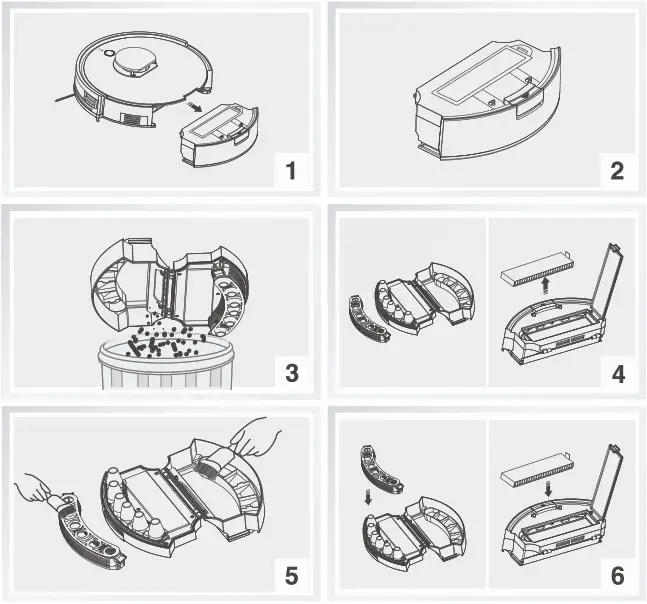 1

2

3

4

5

6