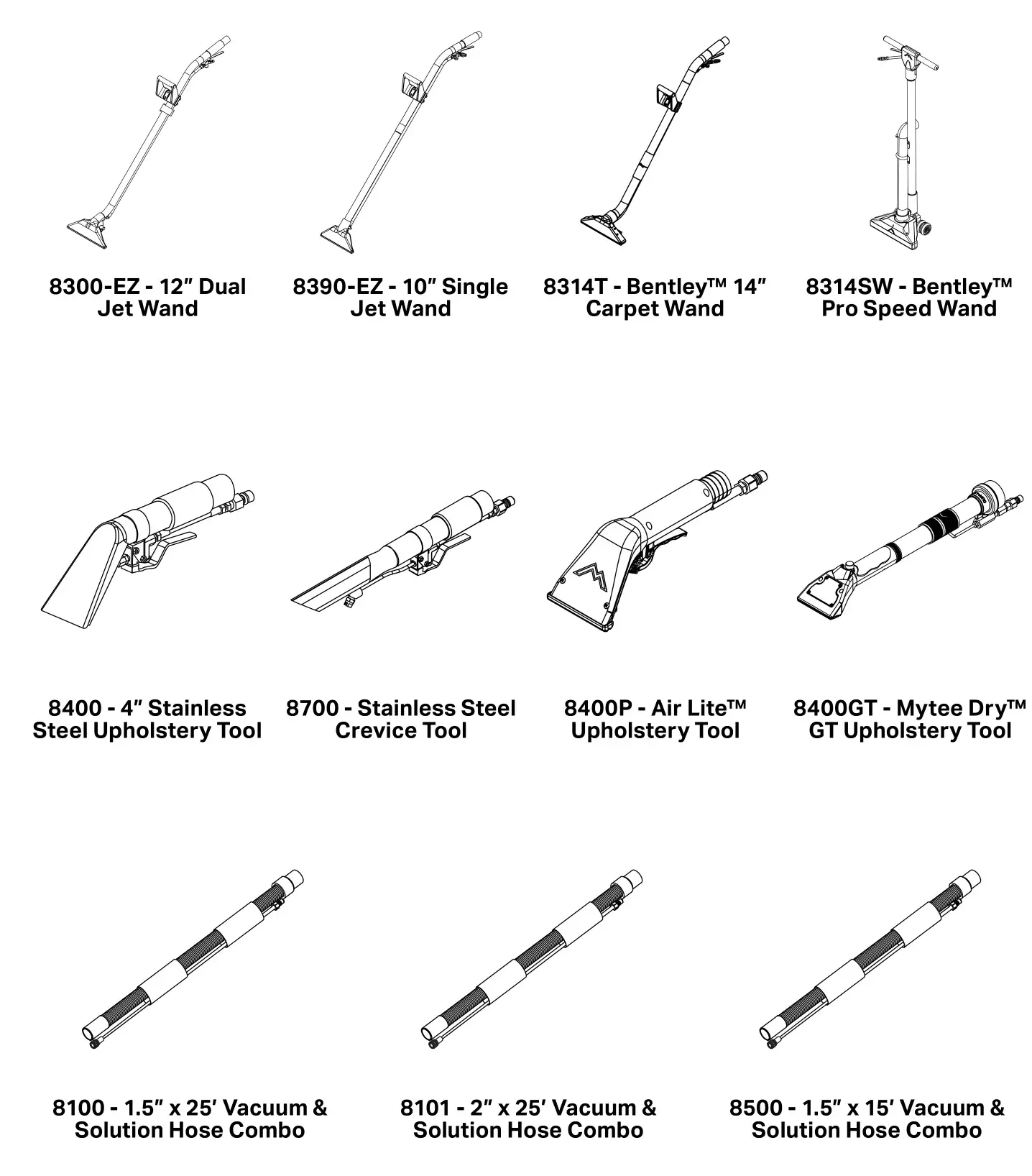 8300-EZ - 12″ Dual Jet Wand

8390-EZ - 10″ Single Jet Wand

8314T - Bentley™ 14″ Carpet Wand

8314SW - Bentley™ Pro Speed Wand

8400 - 4″ Stainless Steel Upholstery Tool

8700 - Stainless Steel Crevice Tool

8400P - Air Lite™ Upholstery Tool

8400GT - Mytee Dry™ GT Upholstery Tool

8100 - 1.5″ x 25′ Vacuum & Solution Hose Combo

8101 - 2″ x 25′ Vacuum & Solution Hose Combo

8500 - 1.5″ x 15′ Vacuum & Solution Hose Combo