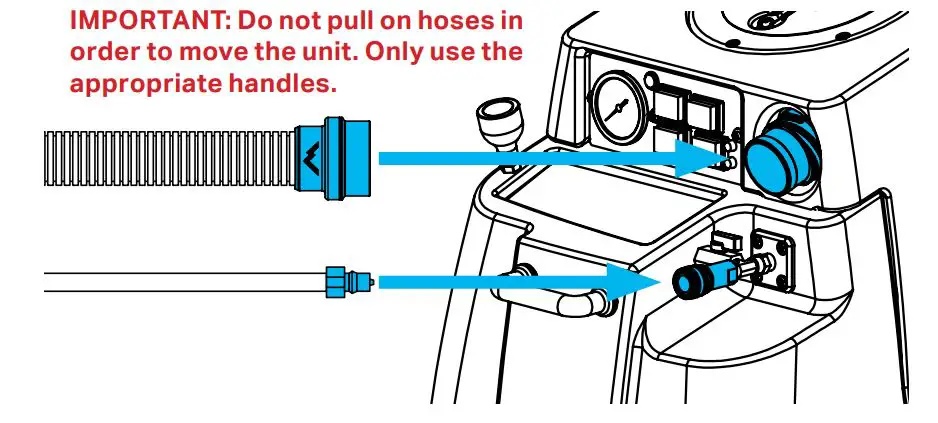 IMPORTANT: Do not pull on hoses in order to move the unit. Only use the appropriate handles.