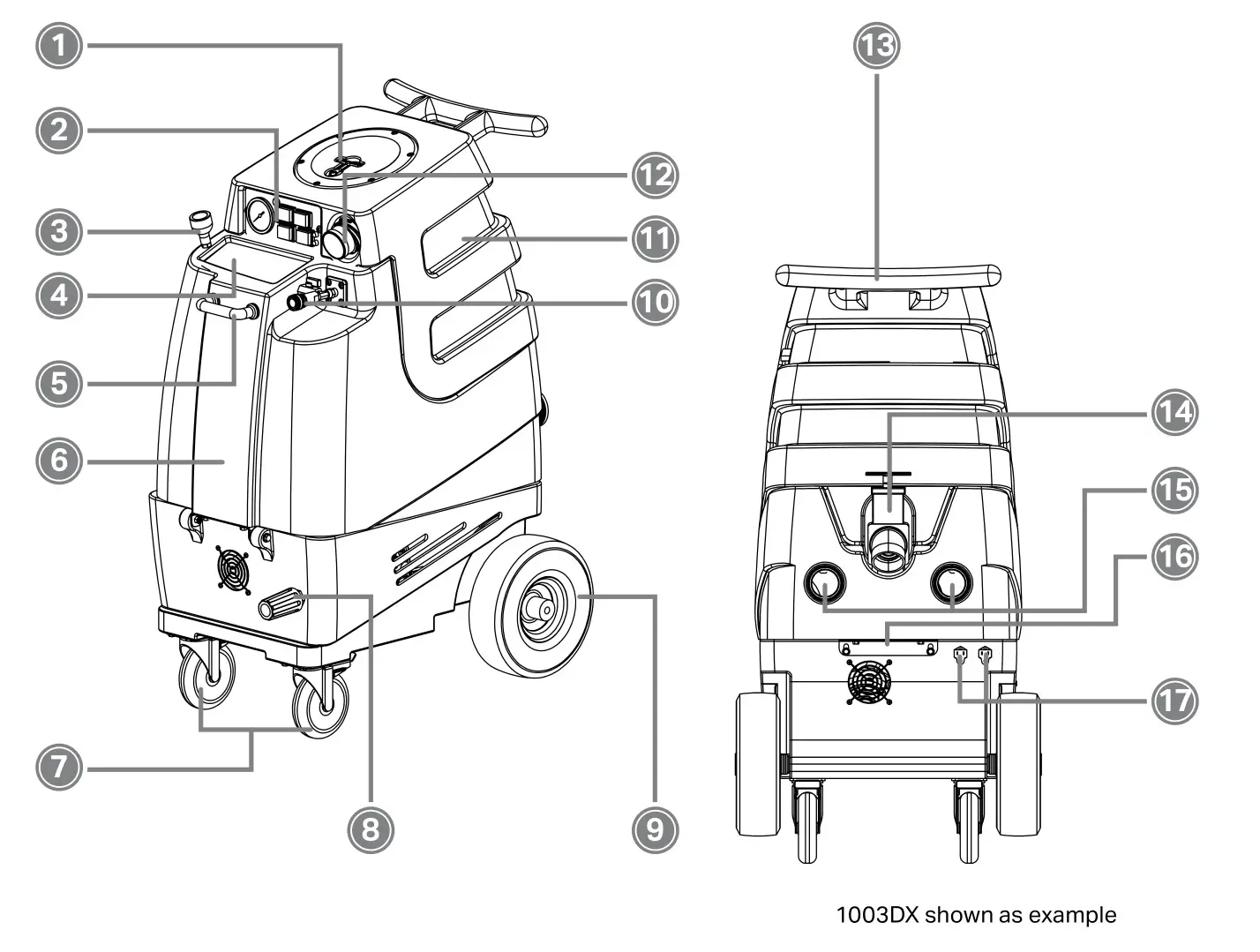 1
2
3
4
5
6
7
8
9
10
11
12
13
14
15
16
17

1003DX shown as example