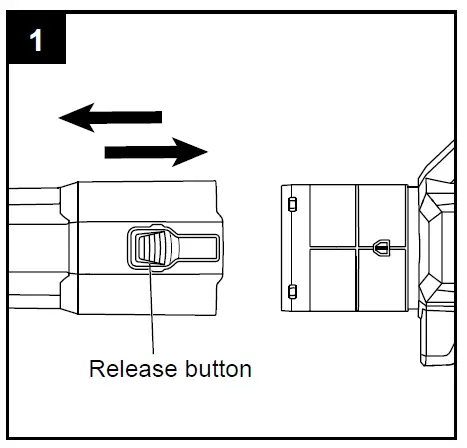 1

Release button