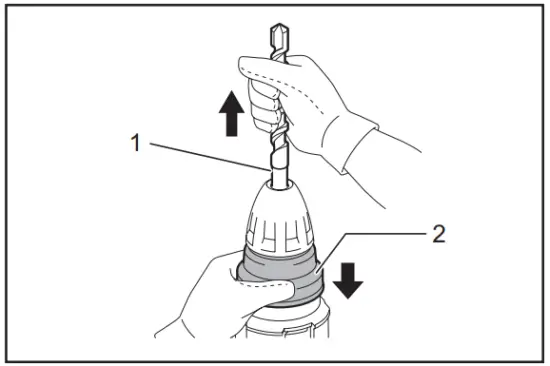 1

2