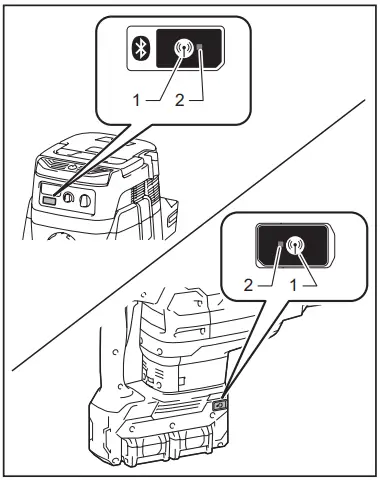 1 2

2 1