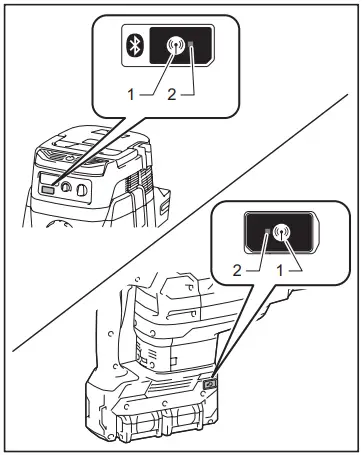 1 2

2 1