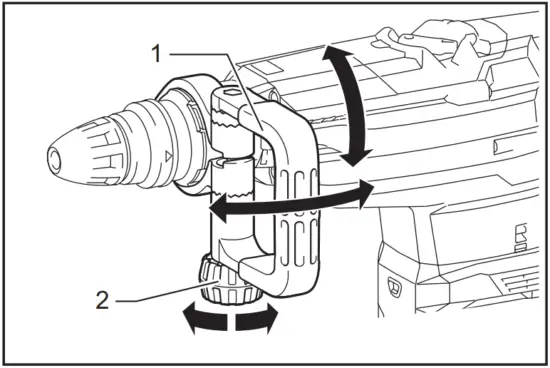 1
2