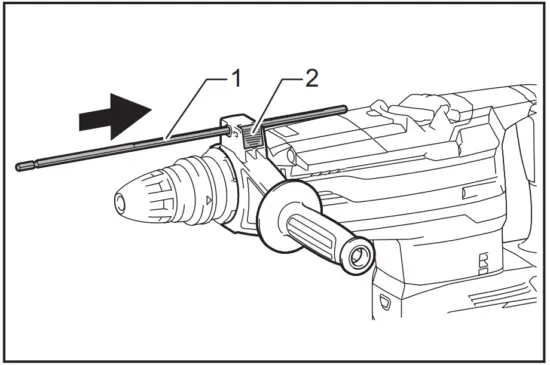 1
2