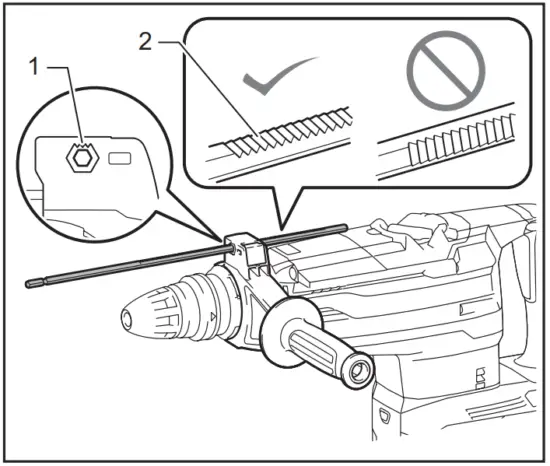 1
2