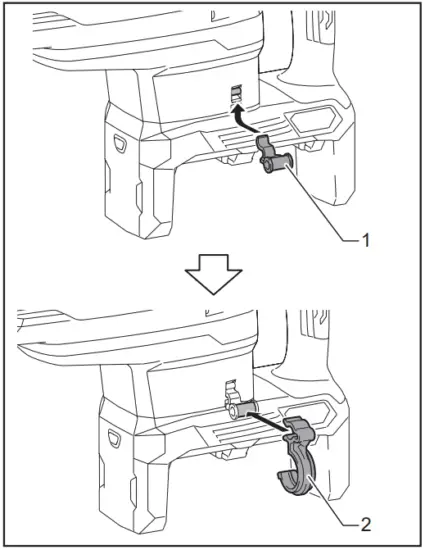 1

2