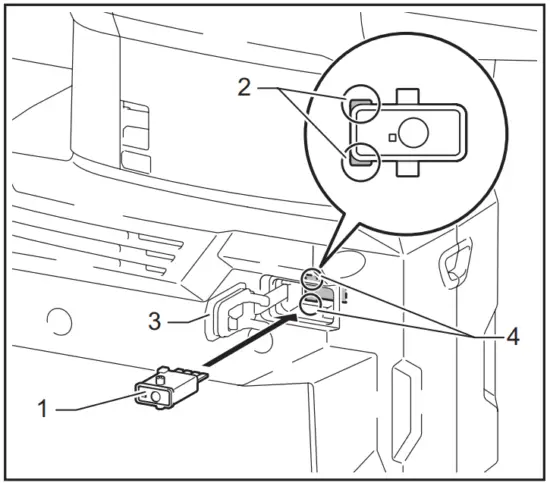 2
3
4
1