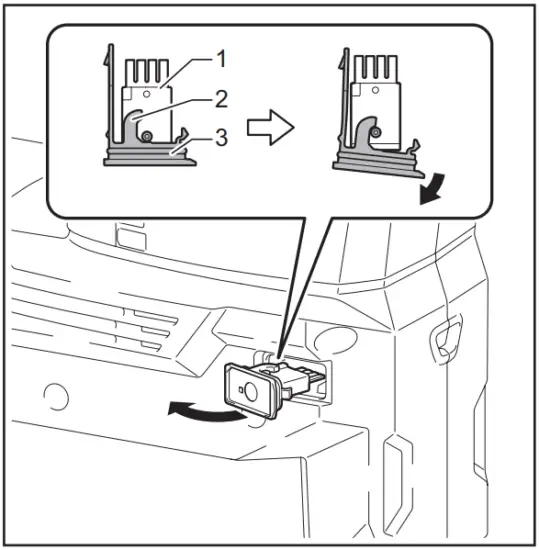 1
2
3