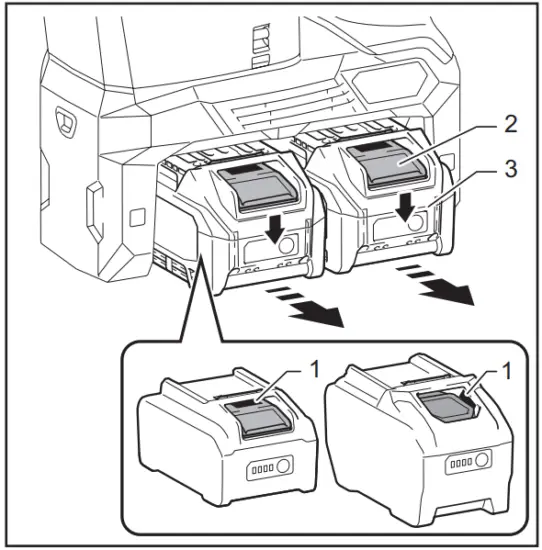 2
3
1
1