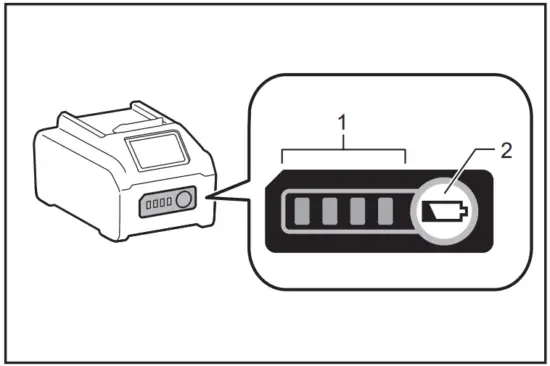 1
2