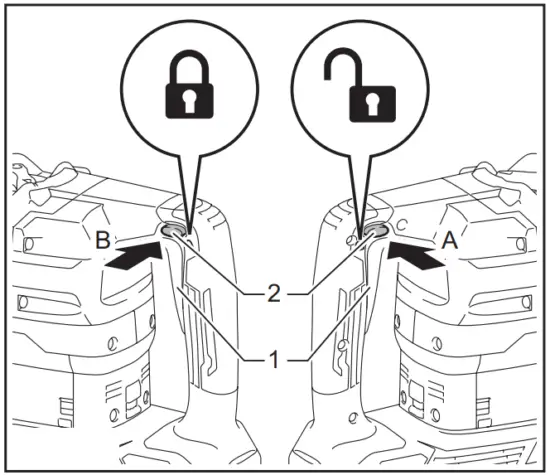 B
A
2
1