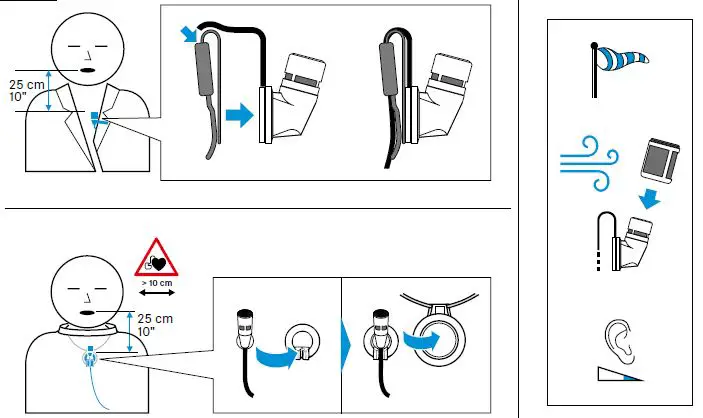 25 cm
10"

> 10 cm

25 cm
10"