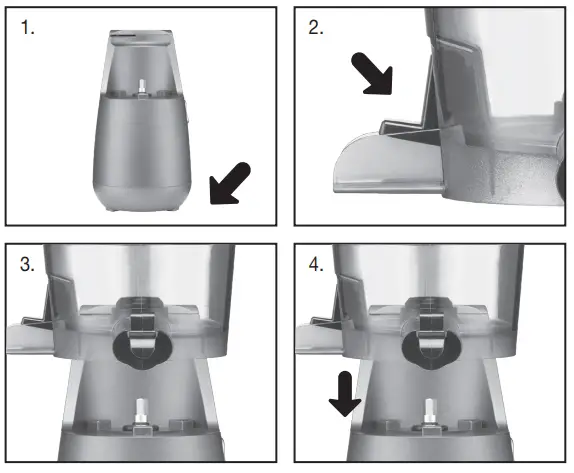 1.

2.

3.

4.