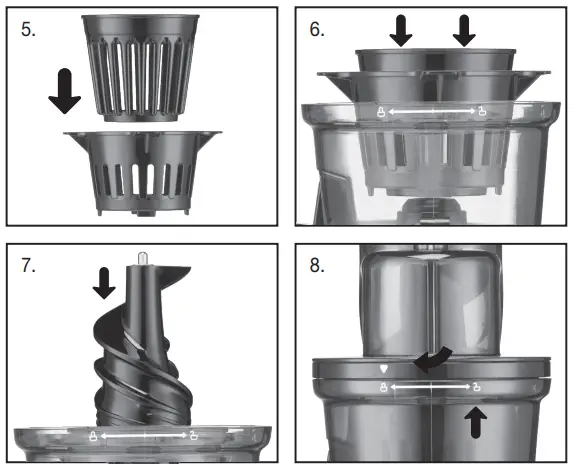 5.

6.

7.

8.