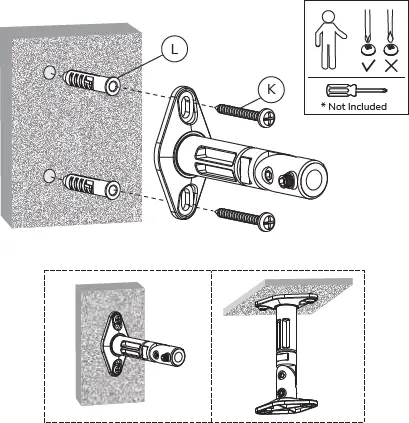 L

K

* Not Included