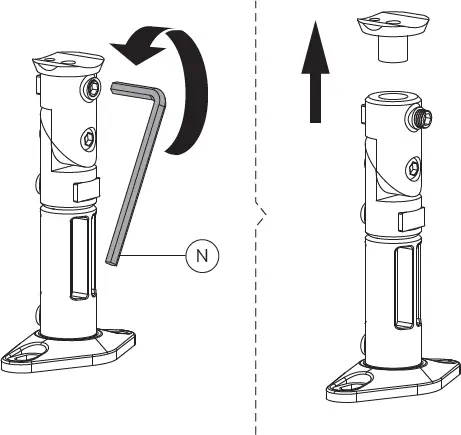 N