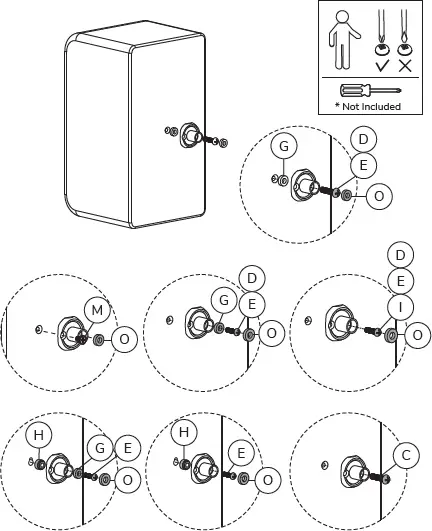 * Not Included

G
D
E
O

M
O

G
D
E
O

D
E
I
O

H
G
E
O

H
E
O

C