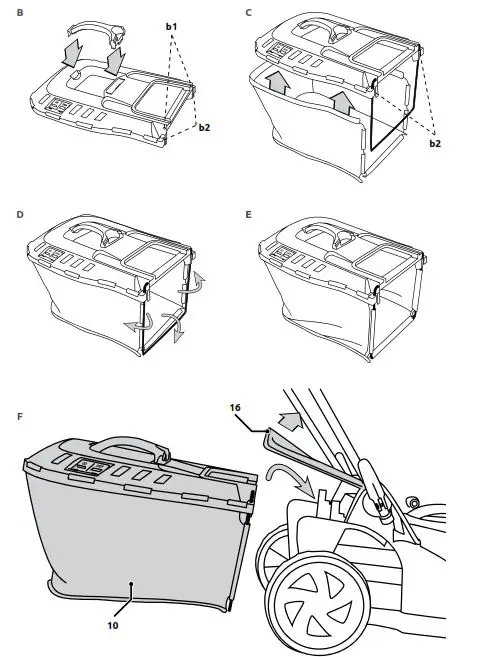 B

b1

b2

C

b2

D

E

F

16

10