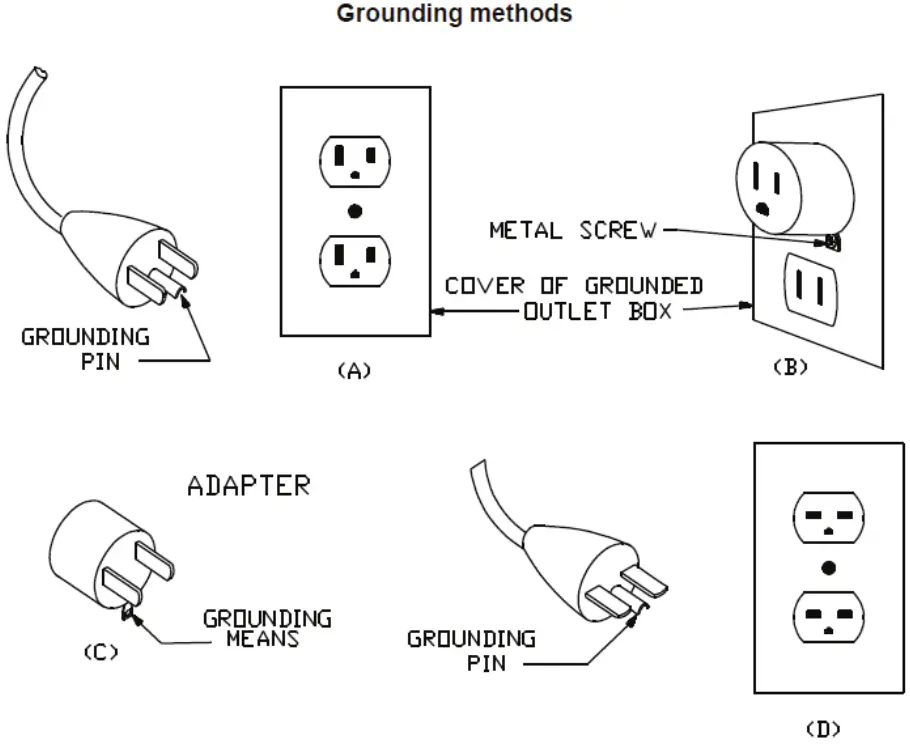 Grounding methods

GROUNDING PIN

(A)

METAL SCREW

COVER OF GROUNDED OUTLET BOX

(B)

ADAPTER

GROUNDING MEANS

(C)

GROUNDING PIN

(D)