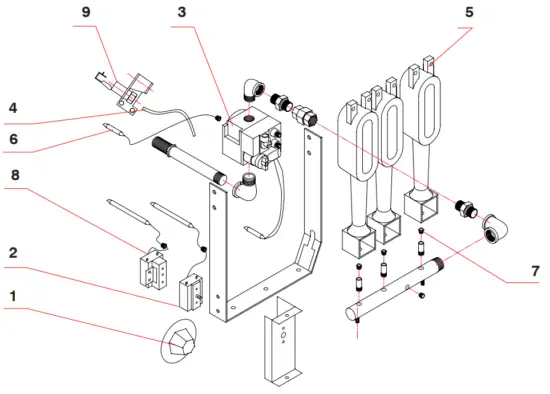 9
3
5
4
6
8
2
1
7