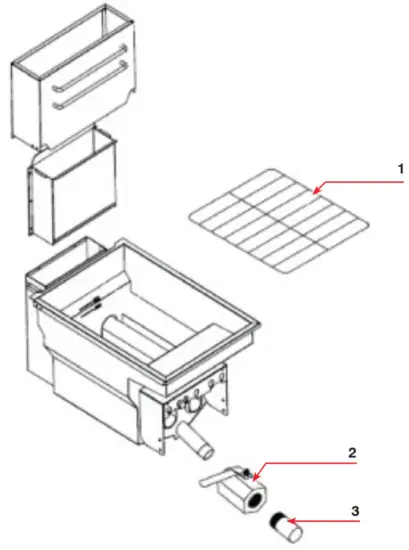 1
2
3