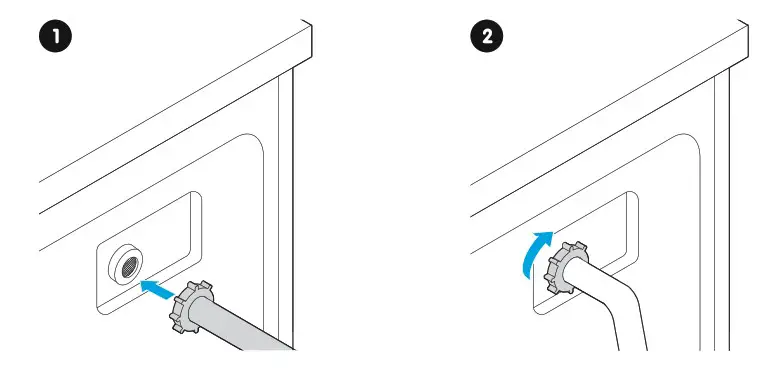 1

2