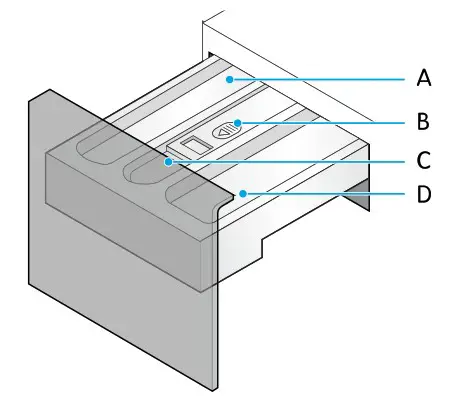 A
B
C
D