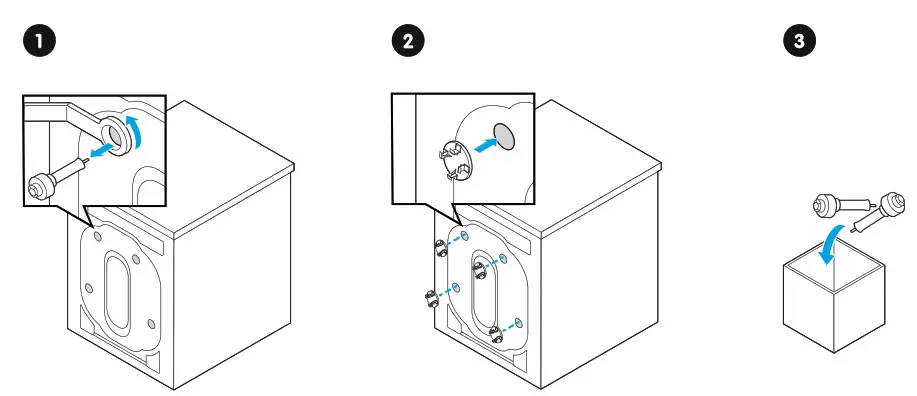 1

2

3