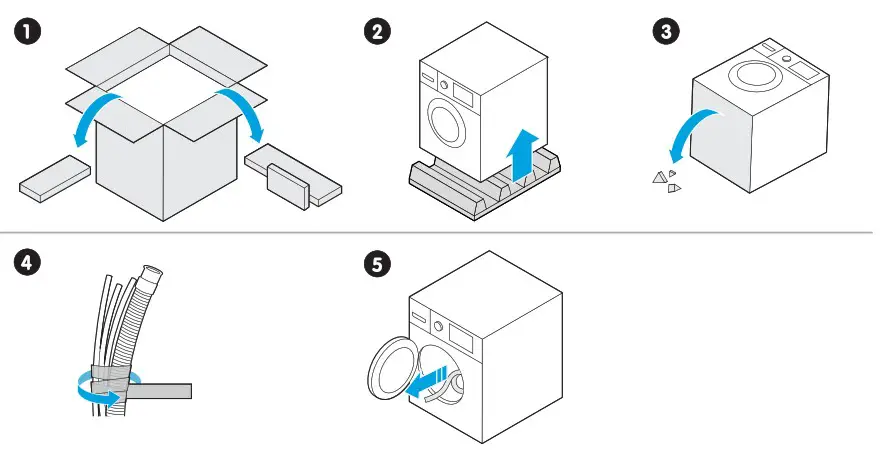 1

2

3

4

5