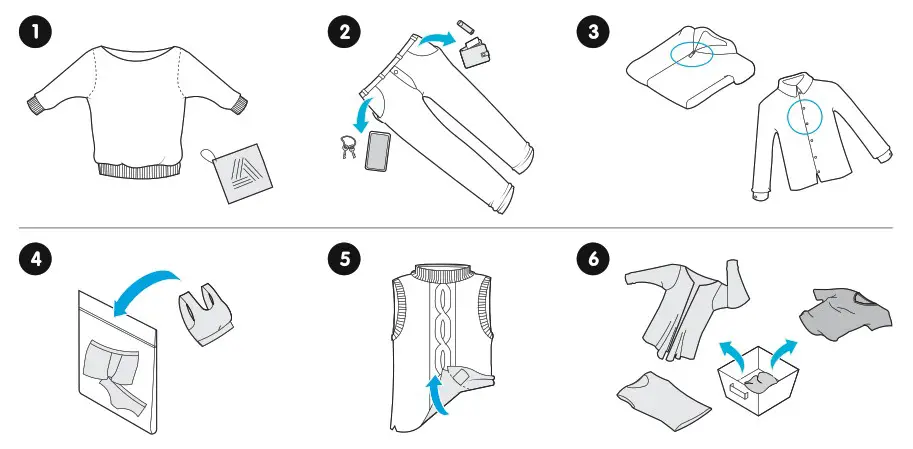 1

2

3

4

5

6