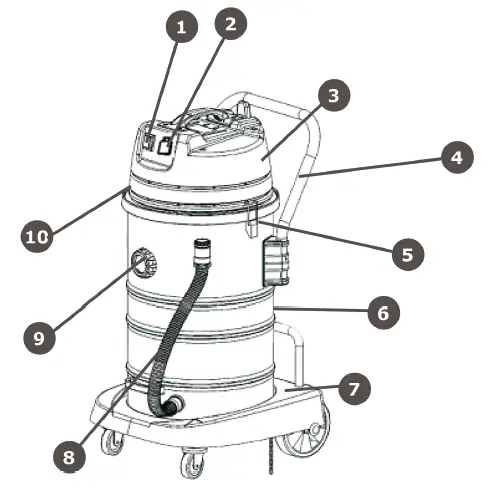 1
2
3
4
10
5
9
6
7
8