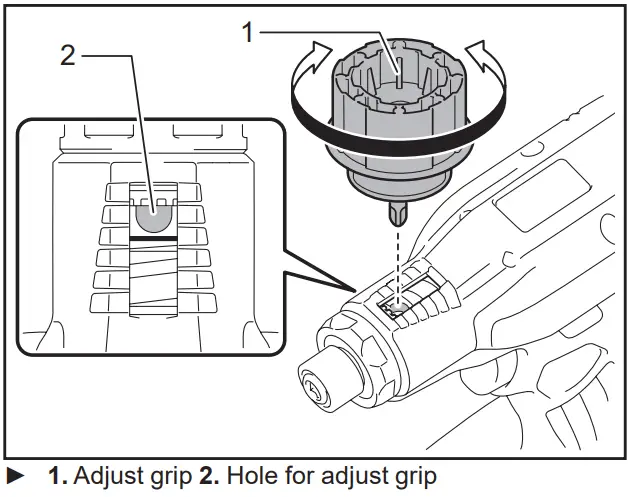 1
2
► 1. Adjust grip 2. Hole for adjust grip