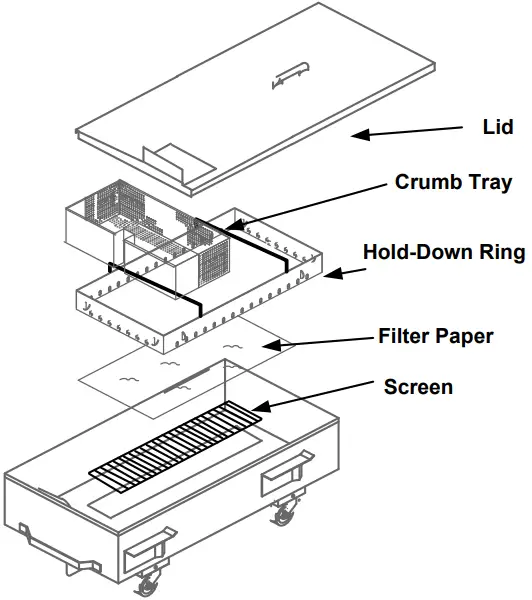 Lid

Crumb Tray

Hold-Down Ring

Filter Paper

Screen