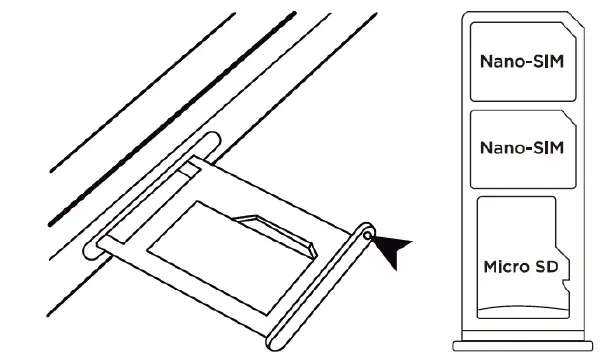 Nano-SIM

Nano-SIM

Micro SD