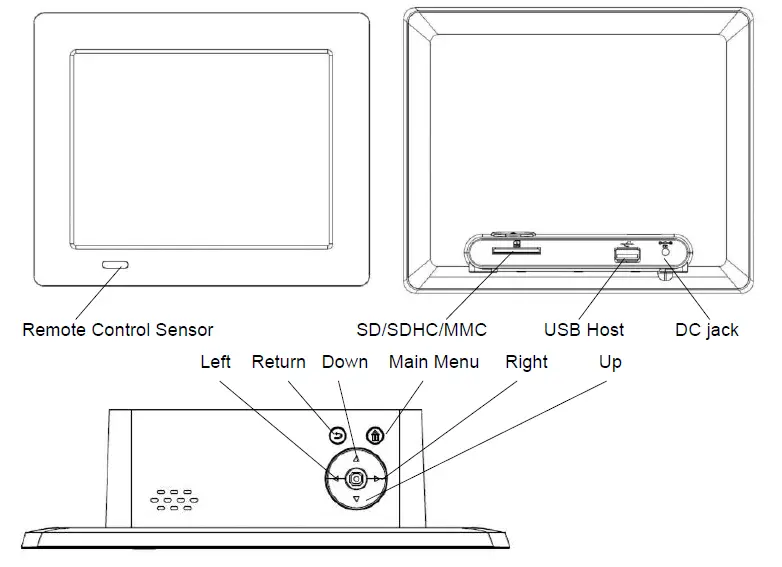 Remote Control Sensor

SD/SDHC/MMC

USB Host

DC jack

Left

Return

Down

Main Menu

Right

Up