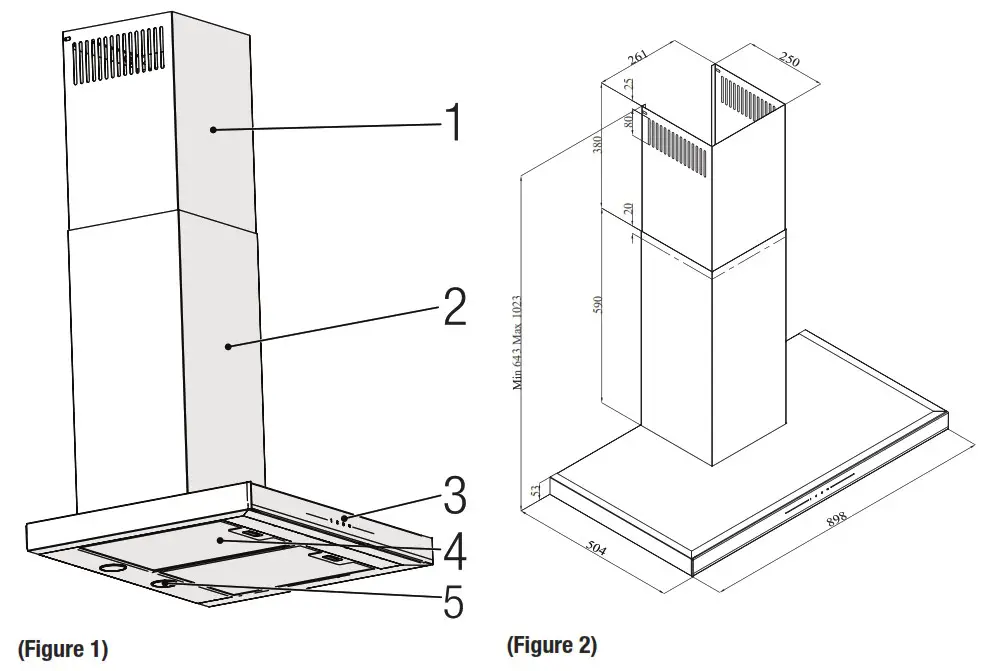 1
2
3
4
5
(Figure 1)

261
250
25
80
380
20
590
Min 643 Max 1023
53
504
898
(Figure 2)