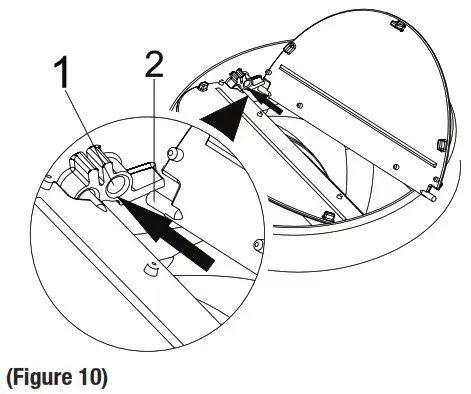 1
2

(Figure 10)