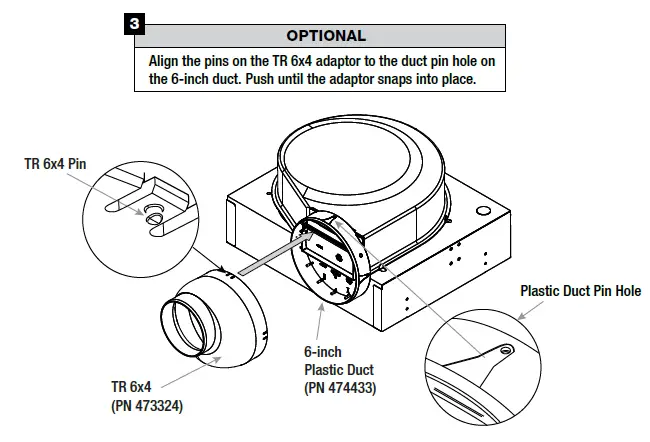 3

OPTIONAL

Align the pins on the TR 6x4 adaptor to the duct pin hole on the 6-inch duct. Push until the adaptor snaps into place.

TR 6x4 Pin

Plastic Duct Pin Hole

6-inch
Plastic Duct
(PN 474433)

TR 6x4
(PN 473324)