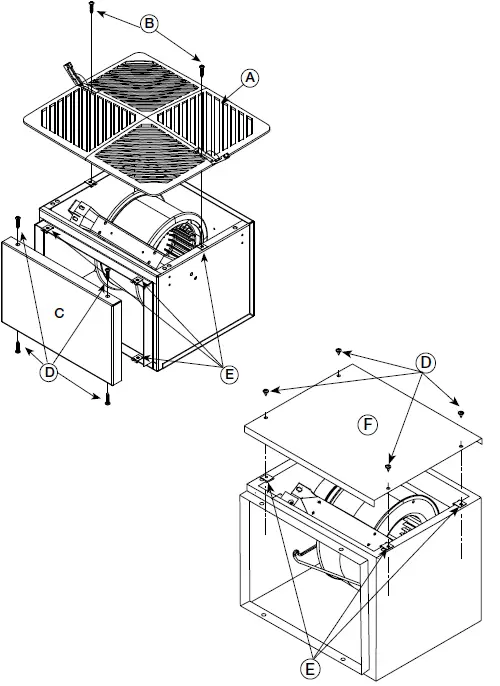 B
A
C
D
E
D
F
E