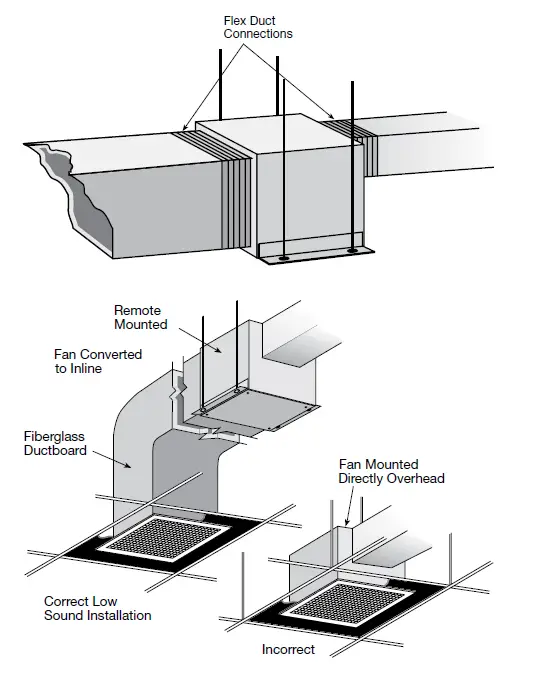 Flex Duct Connections

Remote Mounted

Fan Converted to Inline

Fiberglass Ductboard

Fan Mounted Directly Overhead

Correct Low Sound Installation

Incorrect