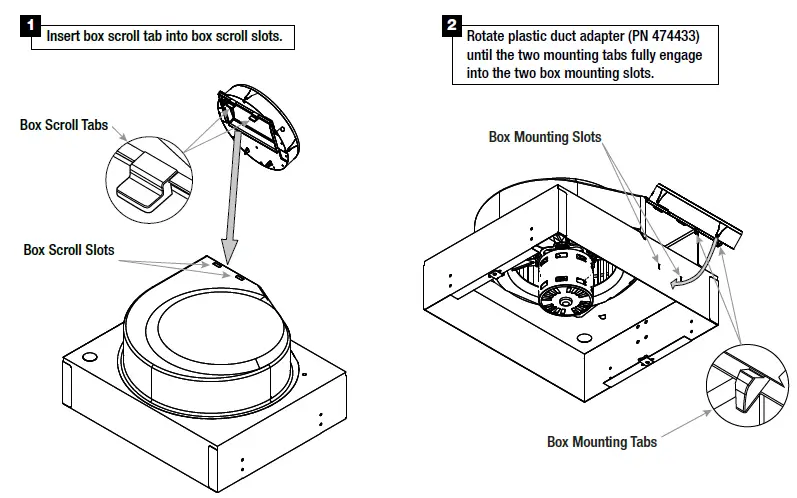 1 Insert box scroll tab into box scroll slots.

Box Scroll Tabs

Box Scroll Slots

2 Rotate plastic duct adapter (PN 474433) until the two mounting tabs fully engage into the two box mounting slots.

Box Mounting Slots

Box Mounting Tabs